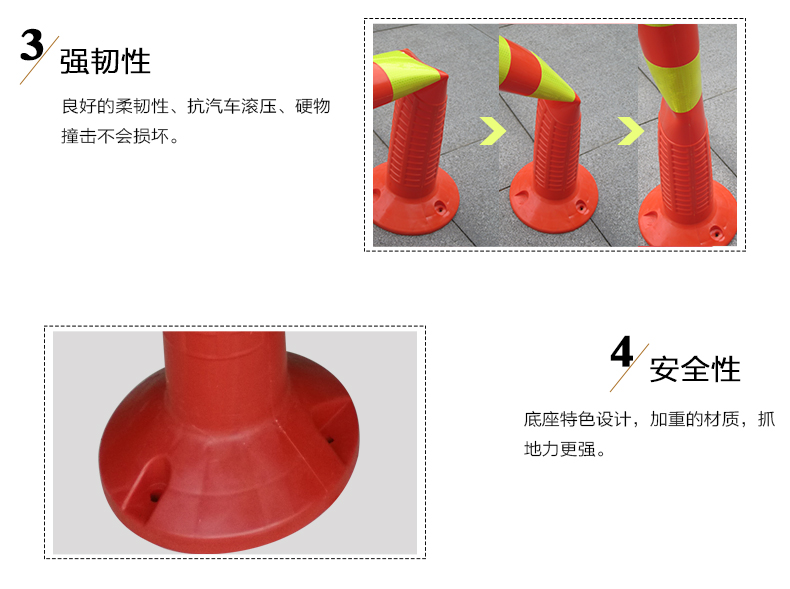 3 强韧性

良好的柔韧性、抗汽车滚压、硬物撞击不会损坏。

4 安全性

底座特色设计，加重的材质，抓地力更强。